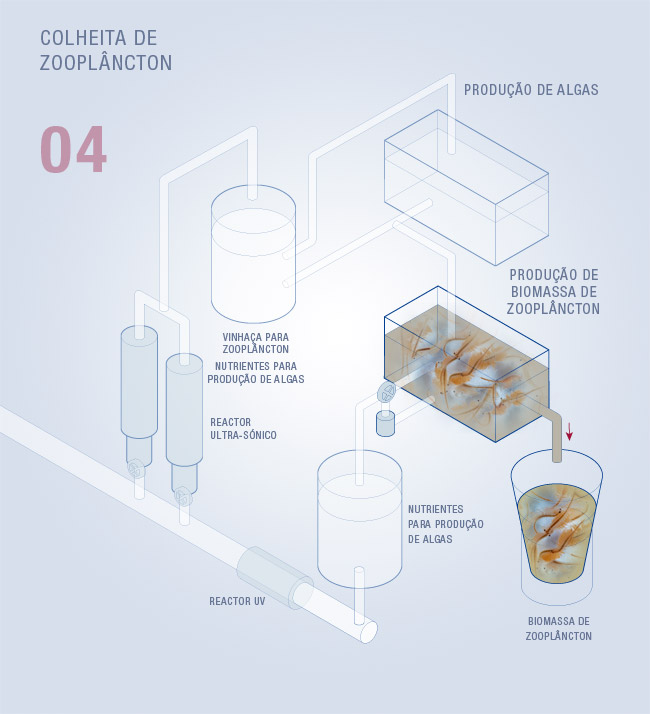 COLHEITA DE ZOOPLÂNCTON

04

PRODUÇÃO DE ALGAS

PRODUÇÃO DE BIOMASSA DE ZOOPLÂNCTON

VINHAÇA PARA ZOOPLÂNCTON

NUTRIENTES PARA PRODUÇÃO DE ALGAS

REACTOR ULTRA-SÓNICO

NUTRIENTES PARA PRODUÇÃO DE ALGAS

REACTOR UV

BIOMASSA DE ZOOPLÂNCTON