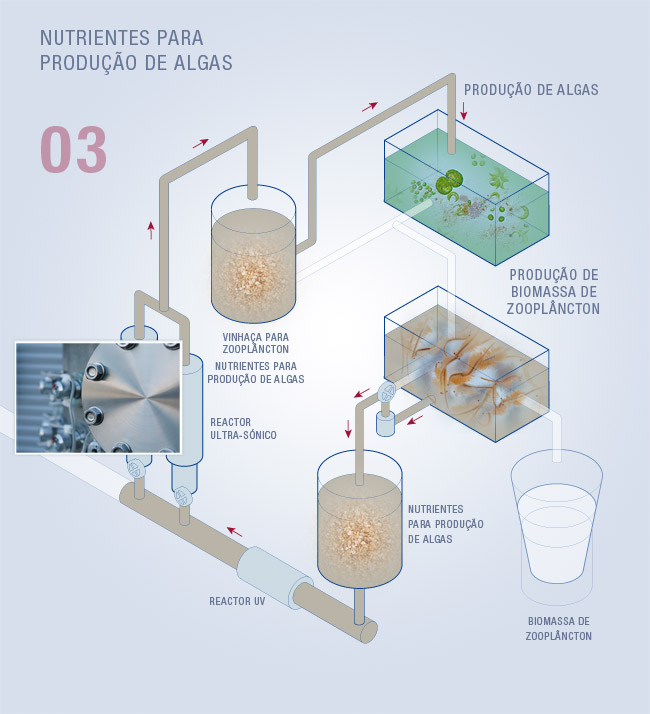 NUTRIENTES PARA PRODUÇÃO DE ALGAS

03

PRODUÇÃO DE ALGAS

PRODUÇÃO DE BIOMASSA DE ZOOPLÂNCTON

VINHAÇA PARA ZOOPLÂNCTON

NUTRIENTES PARA PRODUÇÃO DE ALGAS

REACTOR ULTRA-SÓNICO

NUTRIENTES PARA PRODUÇÃO DE ALGAS

REACTOR UV

BIOMASSA DE ZOOPLÂNCTON