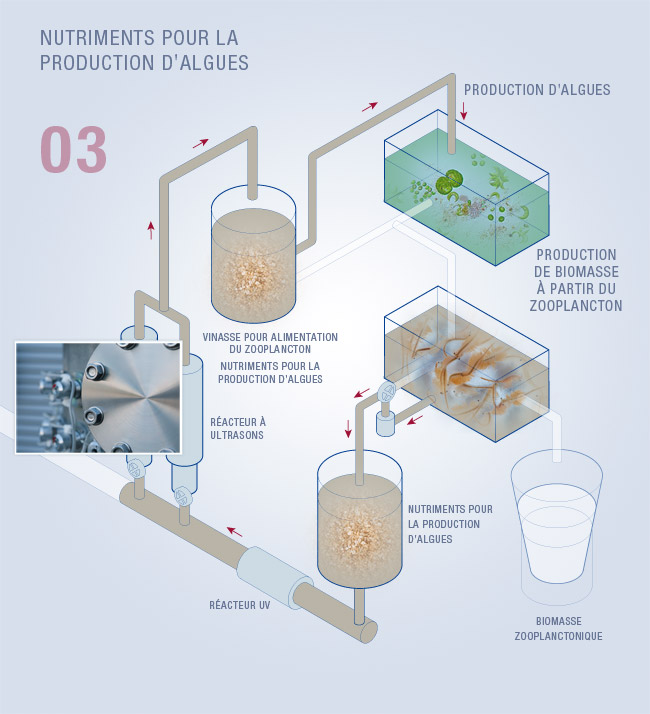 NUTRIMENTS POUR LA PRODUCTION D'ALGUES

03

PRODUCTION D'ALGUES

PRODUCTION DE BIOMASSE À PARTIR DU ZOOPLANCTON

VINASSE POUR ALIMENTATION DU ZOOPLANCTON

NUTRIMENTS POUR LA PRODUCTION D'ALGUES

RÉACTEUR À ULTRASONS

NUTRIMENTS POUR LA PRODUCTION D'ALGUES

RÉACTEUR UV

BIOMASSE ZOOPLANCTONIQUE