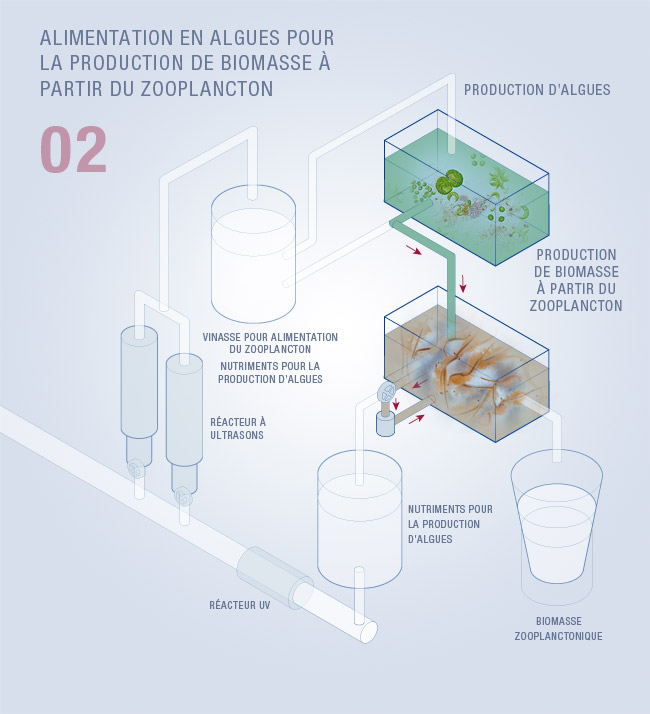 ALIMENTATION EN ALGUES POUR LA PRODUCTION DE BIOMASSE À PARTIR DU ZOOPLANCTON

02

PRODUCTION D'ALGUES

PRODUCTION DE BIOMASSE À PARTIR DU ZOOPLANCTON

VINASSE POUR ALIMENTATION DU ZOOPLANCTON

NUTRIMENTS POUR LA PRODUCTION D'ALGUES

RÉACTEUR À ULTRASONS

NUTRIMENTS POUR LA PRODUCTION D'ALGUES

RÉACTEUR UV

BIOMASSE ZOOPLANCTONIQUE