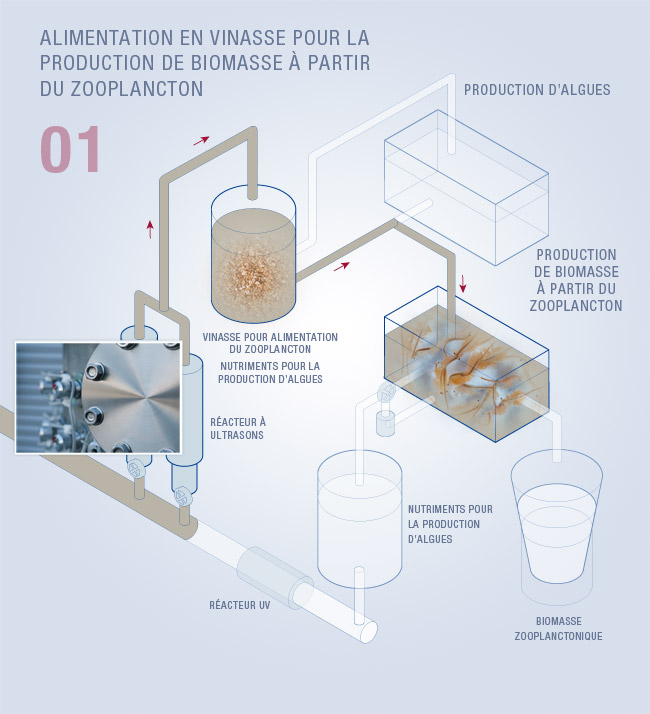 ALIMENTATION EN VINASSE POUR LA PRODUCTION DE BIOMASSE À PARTIR DU ZOOPLANCTON

01

PRODUCTION D'ALGUES

PRODUCTION DE BIOMASSE À PARTIR DU ZOOPLANCTON

VINASSE POUR ALIMENTATION DU ZOOPLANCTON

NUTRIMENTS POUR LA PRODUCTION D'ALGUES

RÉACTEUR À ULTRASONS

NUTRIMENTS POUR LA PRODUCTION D'ALGUES

RÉACTEUR UV

BIOMASSE ZOOPLANCTONIQUE