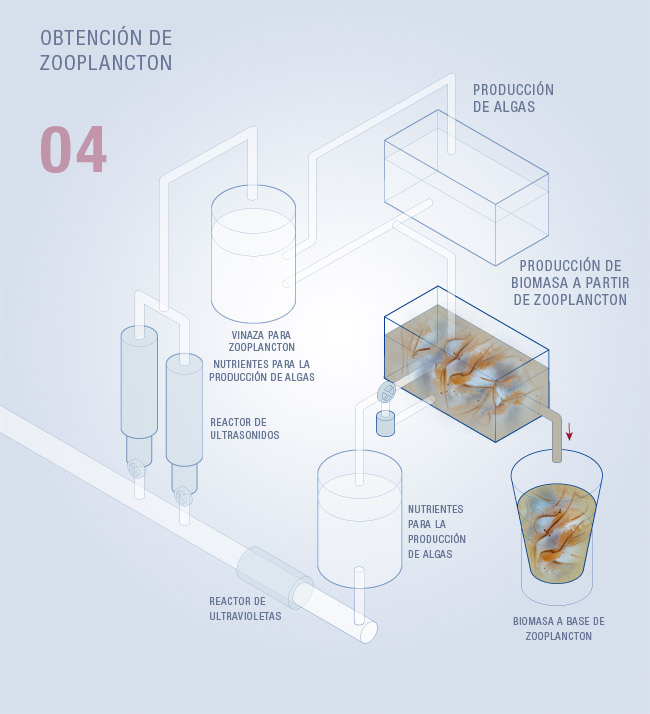 OBTENCIÓN DE ZOOPLANCTON

04

PRODUCCIÓN DE ALGAS

PRODUCCIÓN DE BIOMASA A PARTIR DE ZOOPLANCTON

VINAZA PARA ZOOPLANCTON

NUTRIENTES PARA LA PRODUCCIÓN DE ALGAS

REACTOR DE ULTRASONIDOS

NUTRIENTES PARA LA PRODUCCIÓN DE ALGAS

REACTOR DE ULTRAVIOLETAS

BIOMASA A BASE DE ZOOPLANCTON