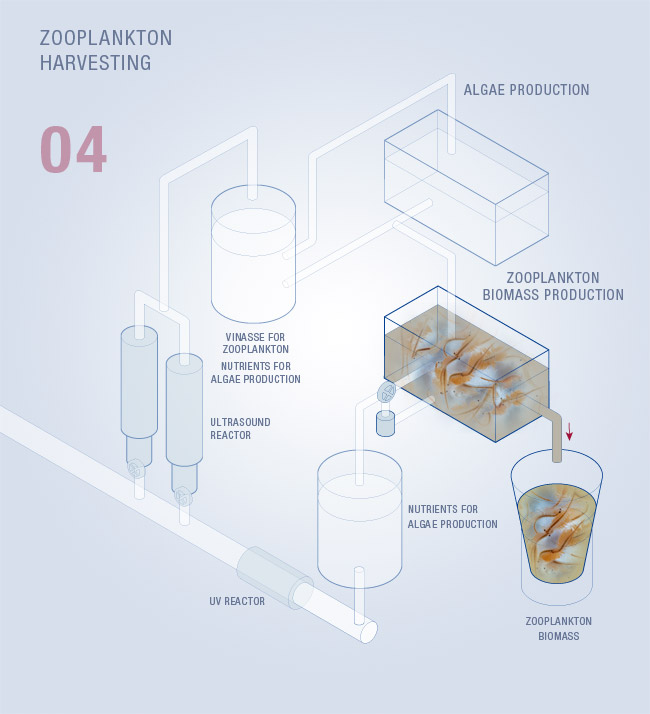 ZOOPLANKTON HARVESTING

04

ALGAE PRODUCTION

ZOOPLANKTON BIOMASS PRODUCTION

VINASSE FOR ZOOPLANKTON

NUTRIENTS FOR ALGAE PRODUCTION

ULTRASOUND REACTOR

NUTRIENTS FOR ALGAE PRODUCTION

UV REACTOR

ZOOPLANKTON BIOMASS