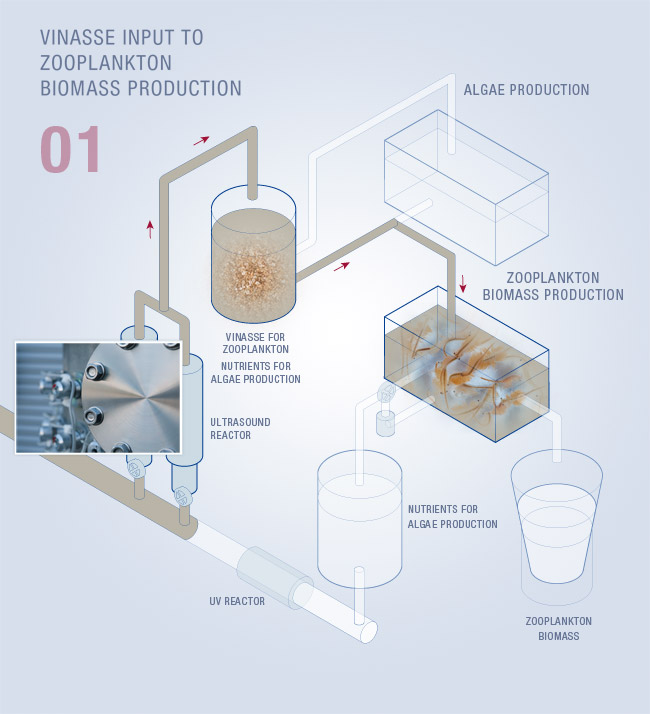 VINASSE INPUT TO ZOOPLANKTON BIOMASS PRODUCTION

01

ALGAE PRODUCTION

ZOOPLANKTON BIOMASS PRODUCTION

VINASSE FOR ZOOPLANKTON

NUTRIENTS FOR ALGAE PRODUCTION

ULTRASOUND REACTOR

NUTRIENTS FOR ALGAE PRODUCTION

UV REACTOR

ZOOPLANKTON BIOMASS