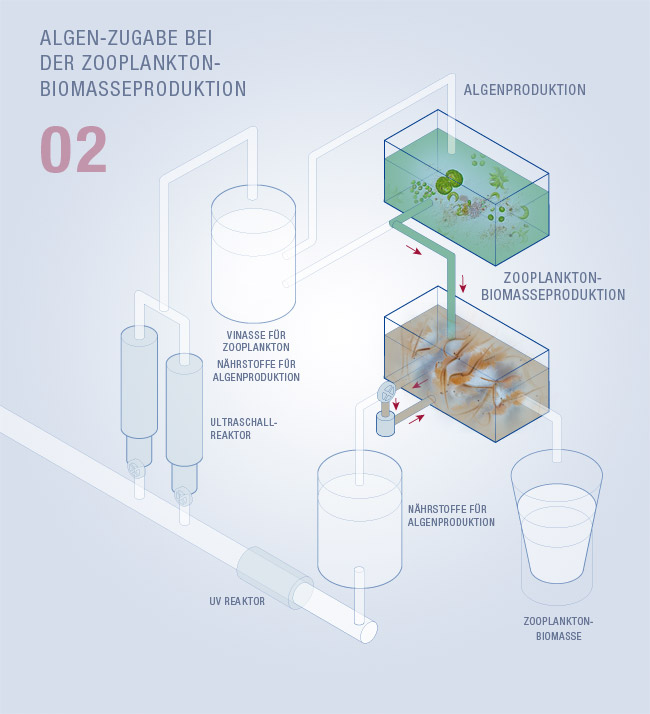 ALGEN-ZUGABE BEI DER ZOOPLANKTON-BIOMASSEPRODUKTION

02

ALGENPRODUKTION

ZOOPLANKTON-BIOMASSEPRODUKTION

VINASSE FÜR ZOOPLANKTON

NÄHRSTOFFE FÜR ALGENPRODUKTION

ULTRASCHALL-REAKTOR

NÄHRSTOFFE FÜR ALGENPRODUKTION

UV REAKTOR

ZOOPLANKTON-BIOMASSE